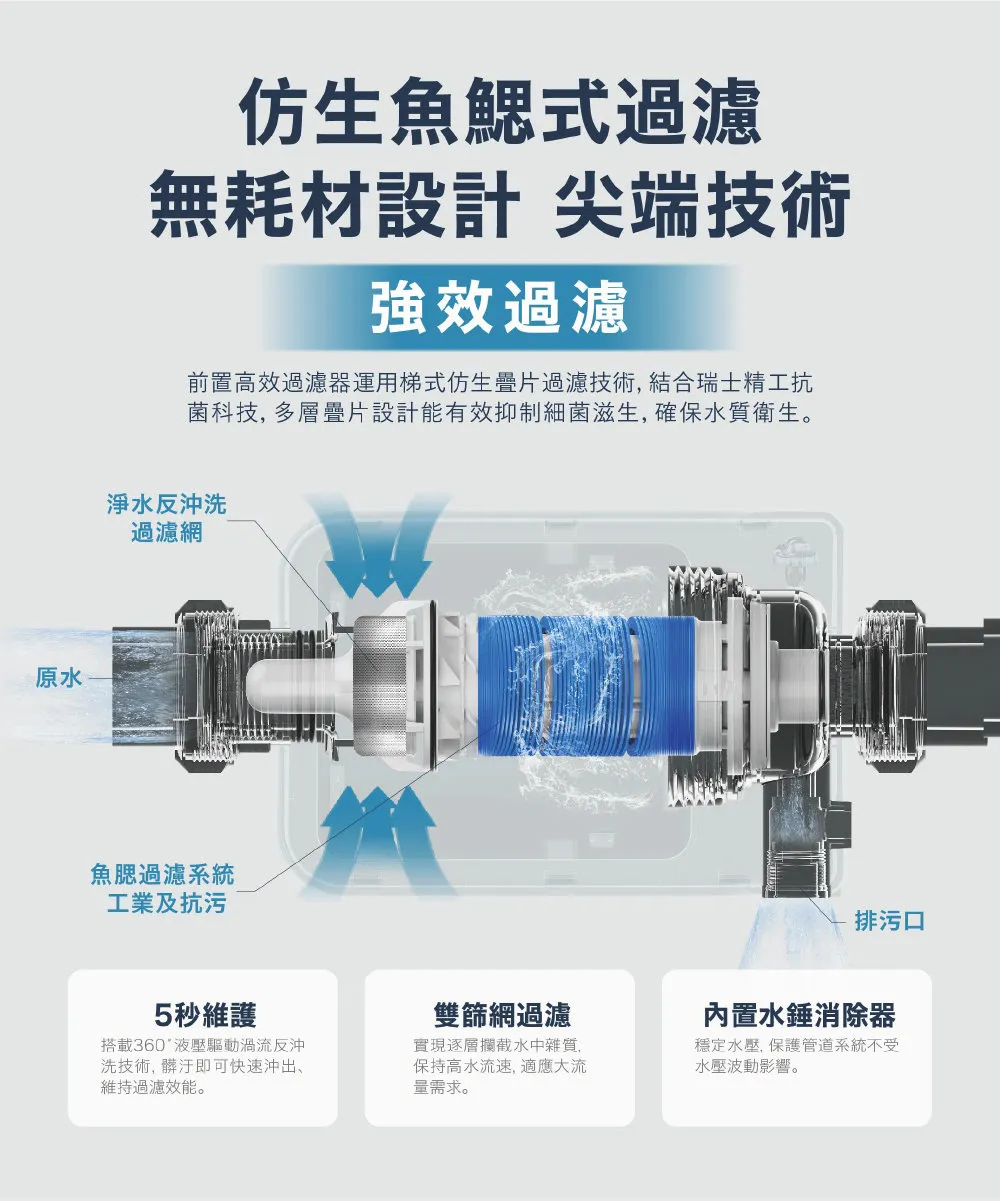 仿生魚鰓式過濾
無耗材設計 尖端技術

強效過濾

前置高效過濾器運用梯式仿生疊片過濾技術，結合瑞士精工抗菌科技，多層疊片設計能有效抑制細菌滋生，確保水質衛生。

淨水反沖洗
過濾網

原水

魚腮過濾系統
工業及抗污

排污口

5秒維護
搭載360°液壓驅動渦流反沖洗技術，髒汙即可快速沖出、維持過濾效能。

雙篩網過濾
實現逐層攔截水中雜質，保持高水流速，適應大流量需求。

內置水錘消除器
穩定水壓，保護管道系統不受水壓波動影響。