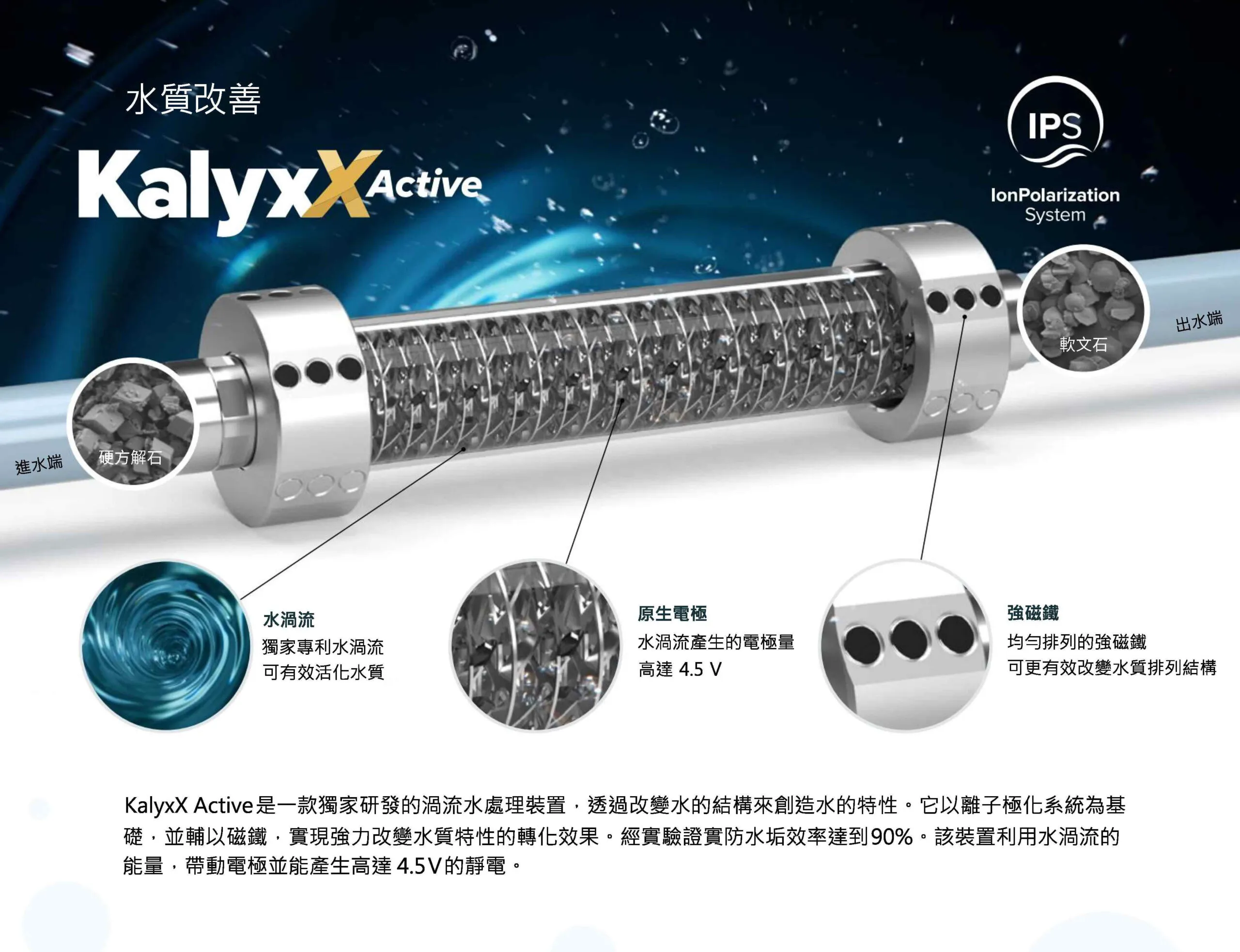 水質改善

KalyxX Active

IPS

IonPolarization System

進水端

硬方解石

軟文石

出水端

水渦流
獨家專利水渦流
可有效活化水質

原生電極
水渦流產生的電極量
高達 4.5 V

強磁鐵
均勻排列的強磁鐵
可更有效改變水質排列結構

KalyxX Active是一款獨家研發的渦流水處理裝置，透過改變水的結構來創造水的特性。它以離子極化系統為基礎，並輔以磁鐵，實現強力改變水質特性的轉化效果。經實驗證實防水垢效率達到90%。該裝置利用水渦流的能量，帶動電極並能產生高達 4.5V的靜電。